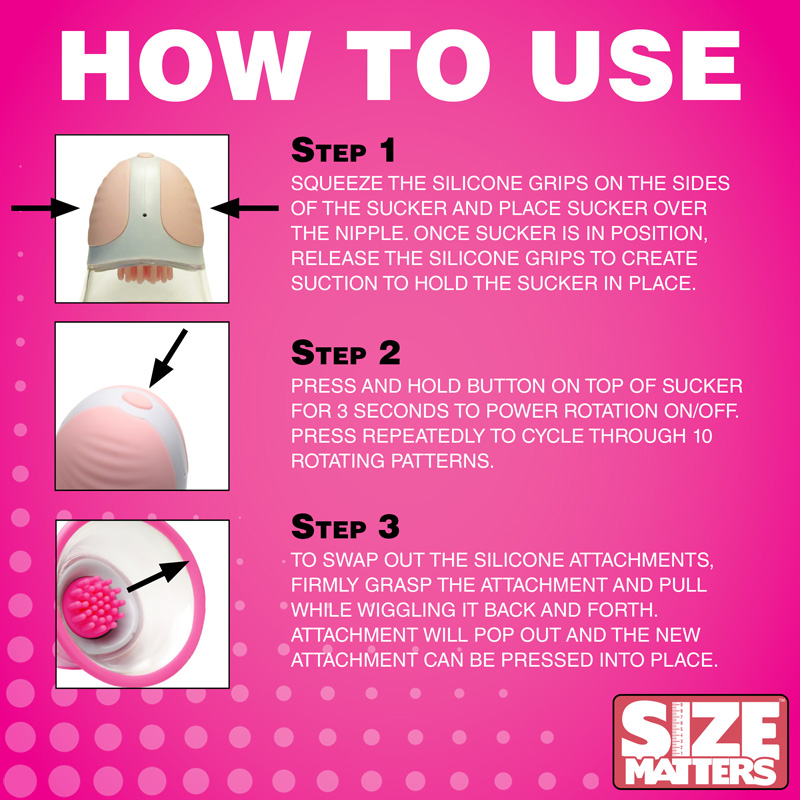 HOW TO USE

STEP 1
SQUEEZE THE SILICONE GRIPS ON THE SIDES OF THE SUCKER AND PLACE SUCKER OVER THE NIPPLE. ONCE SUCKER IS IN POSITION, RELEASE THE SILICONE GRIPS TO CREATE SUCTION TO HOLD THE SUCKER IN PLACE.

STEP 2
PRESS AND HOLD BUTTON ON TOP OF SUCKER FOR 3 SECONDS TO POWER ROTATION ON/OFF. PRESS REPEATEDLY TO CYCLE THROUGH 10 ROTATING PATTERNS.

STEP 3
TO SWAP OUT THE SILICONE ATTACHMENTS, FIRMLY GRASP THE ATTACHMENT AND PULL WHILE WIGGLING IT BACK AND FORTH. ATTACHMENT WILL POP OUT AND THE NEW ATTACHMENT CAN BE PRESSED INTO PLACE.

SIZE MATTERS