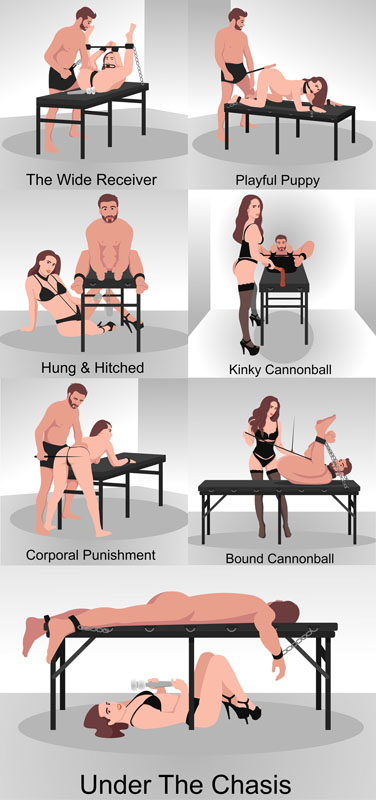 The Wide Receiver

Playful Puppy

Hung & Hitched

Kinky Cannonball

Corporal Punishment

Bound Cannonball

Under The Chasis